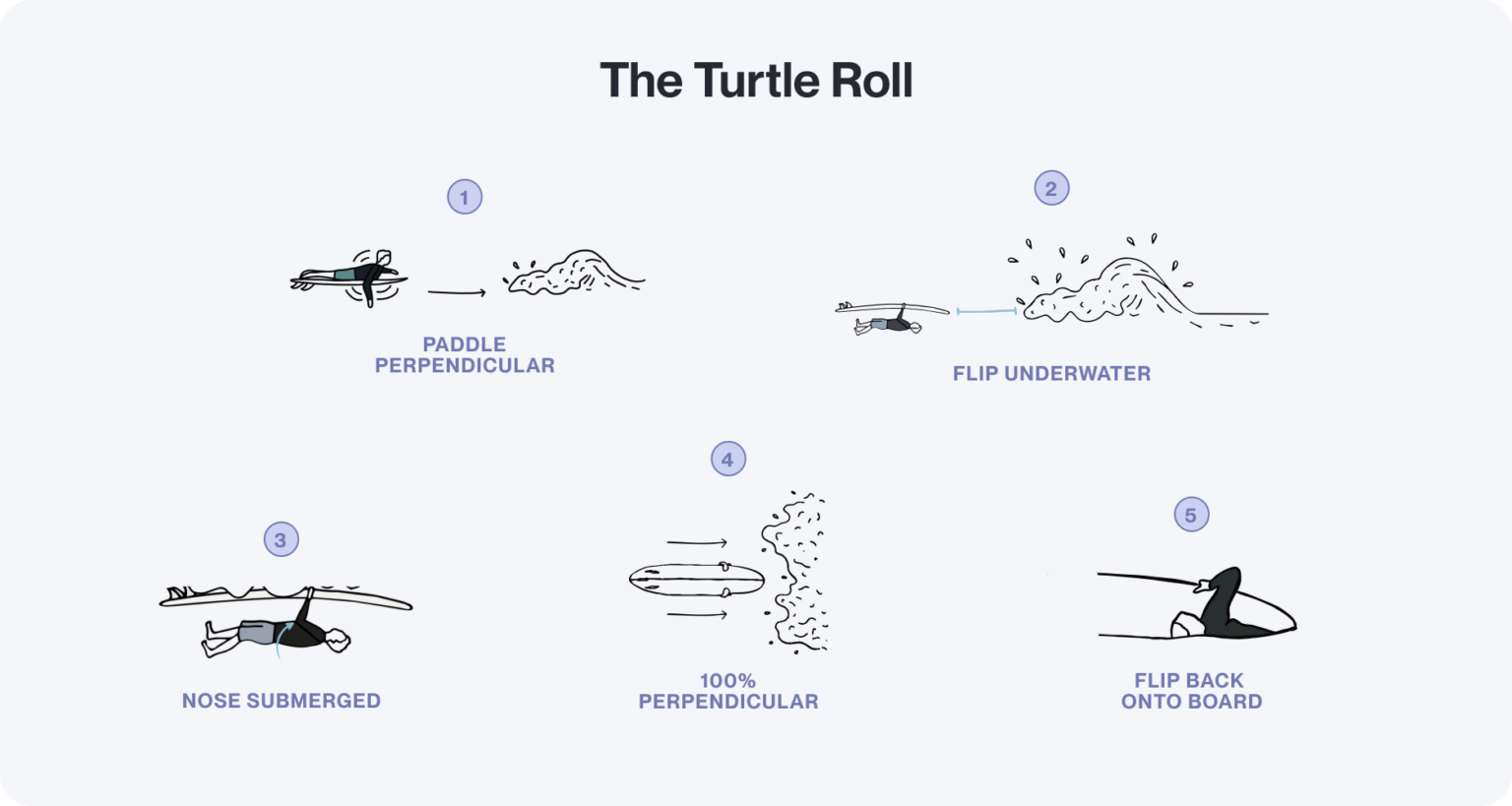 The Turtle Roll

1

PADDLE PERPENDICULAR

2

FLIP UNDERWATER

3

NOSE SUBMERGED

4

100% PERPENDICULAR

5

FLIP BACK ONTO BOARD